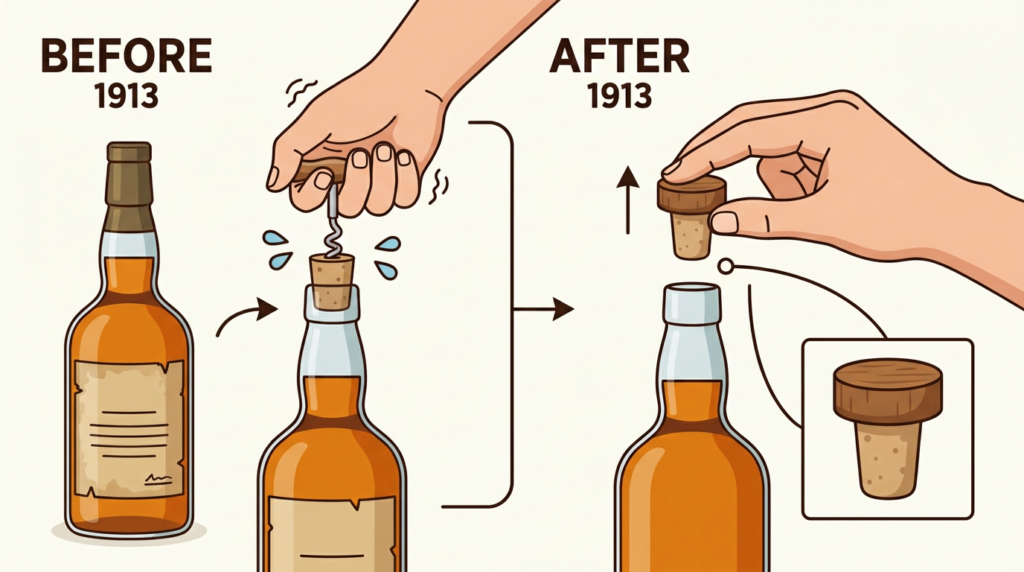 BEFORE
1913

AFTER
1913